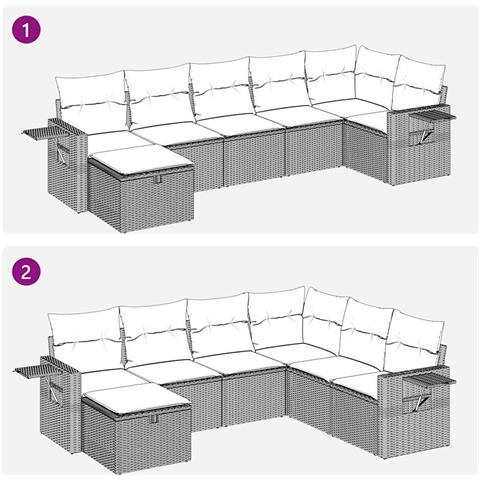 1

2