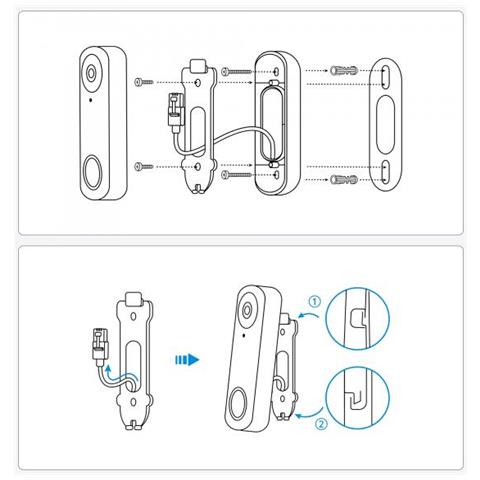 ①
②