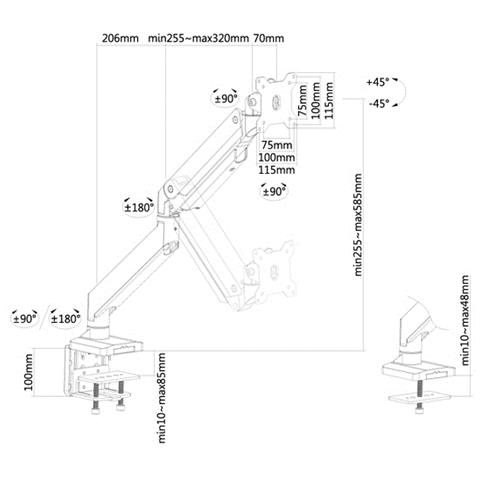 206mm min255~max320mm 70mm

±90°

75mm
100mm
115mm

+45°
-45°

75mm
100mm
115mm

±90°

±180°

min255~max585mm

±90° ±180°

100mm

min10~max85mm

min10~max48mm