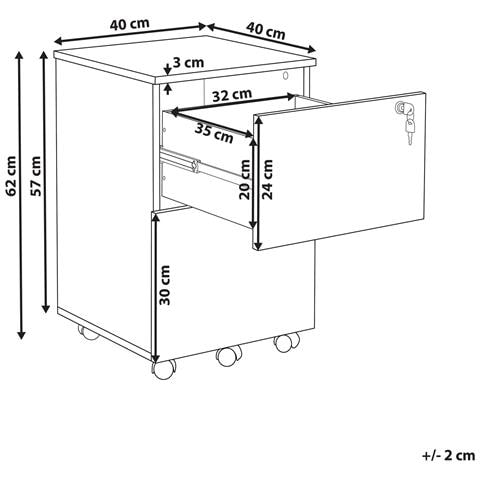 40 cm
40 cm
3 cm
32 cm
35 cm
62 cm
57 cm
20 cm
24 cm
30 cm
+/- 2 cm