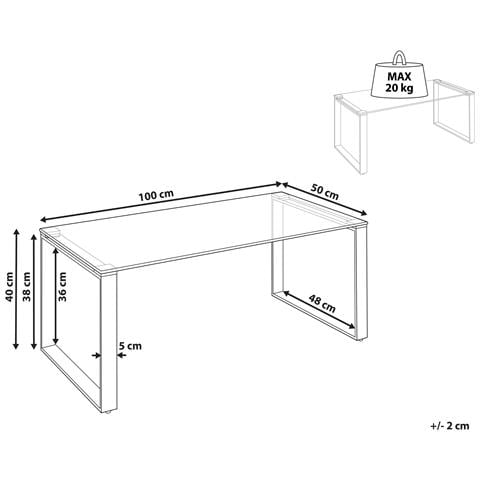 MAX
20 kg

100 cm

50 cm

40 cm

38 cm

36 cm

48 cm

5 cm

+/- 2 cm