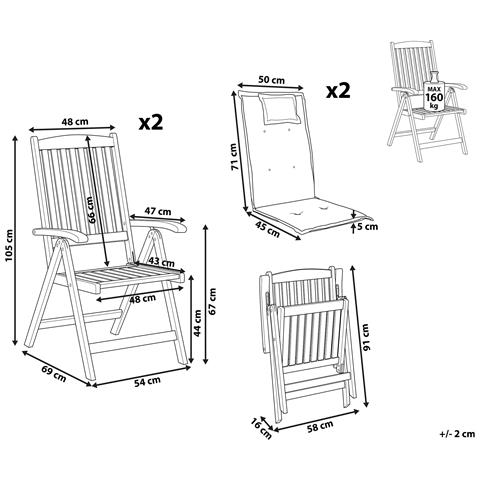 48 cm
x2
105 cm
66 cm
47 cm
43 cm
48 cm
44 cm
67 cm
69 cm
54 cm

50 cm
x2
71 cm
45 cm
5 cm

MAX
160
kg

91 cm
16 cm
58 cm

+/- 2 cm