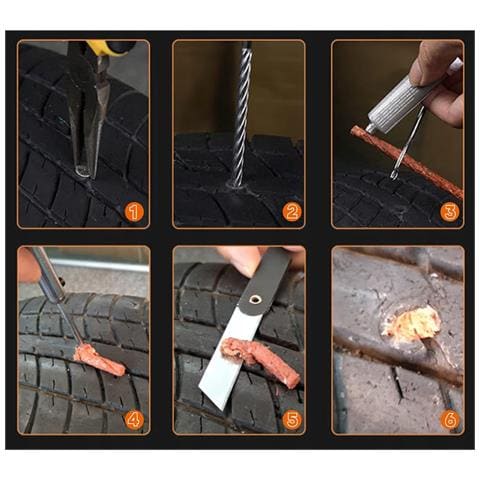 1

2

3

4

5

6