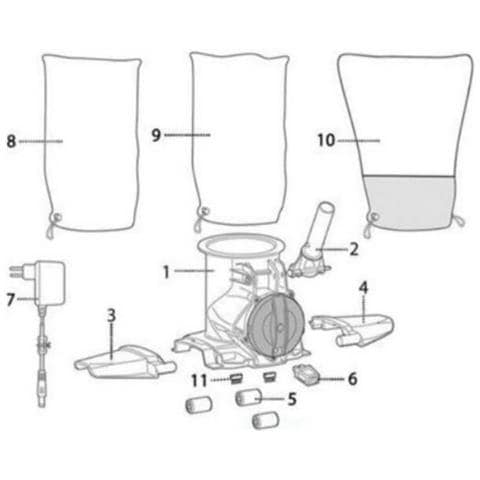 8
9
10
2
1
7
4
3
11
6
5