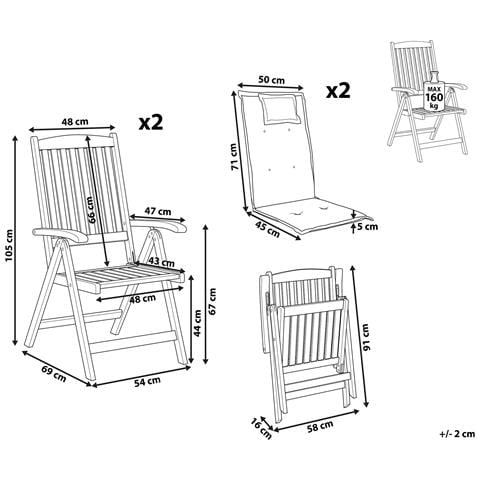 48 cm
x2
105 cm
66 cm
47 cm
43 cm
48 cm
44 cm
67 cm
69 cm
54 cm

50 cm
x2
71 cm
45 cm
5 cm

MAX
160
kg

91 cm
16 cm
58 cm

+/- 2 cm