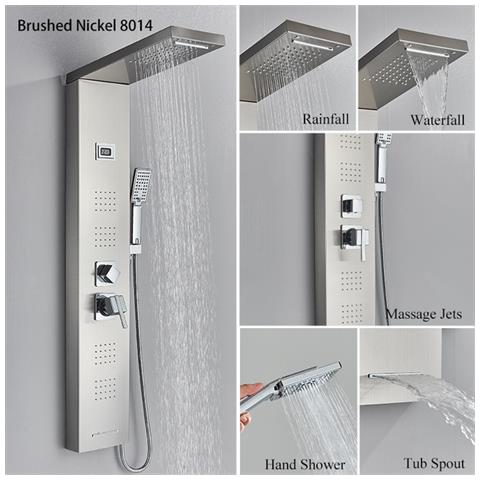 Brushed Nickel 8014

Rainfall

Waterfall

Massage Jets

Hand Shower

Tub Spout