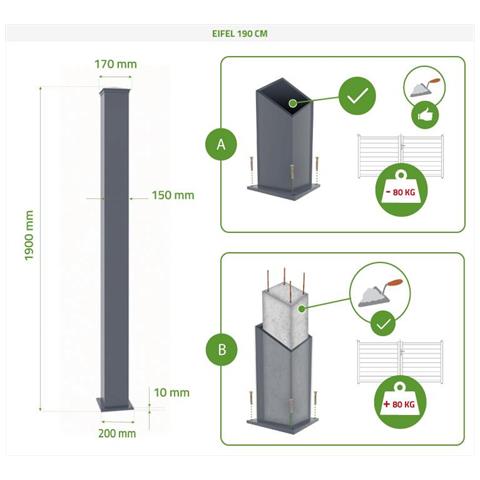 EIFEL 190 CM

170 mm

1900 mm

150 mm

10 mm

200 mm

A

- 80 KG

B

+ 80 KG