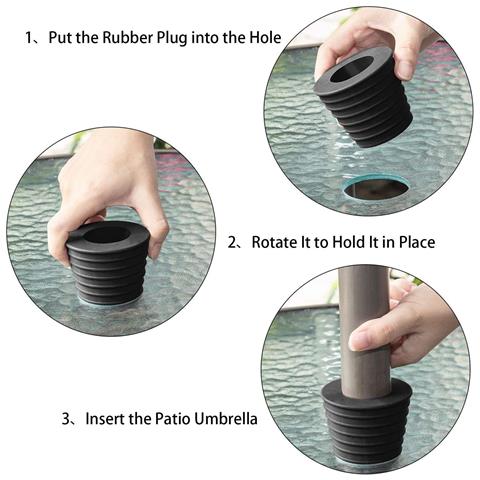 1、Put the Rubber Plug into the Hole

2、Rotate It to Hold It in Place

3、Insert the Patio Umbrella