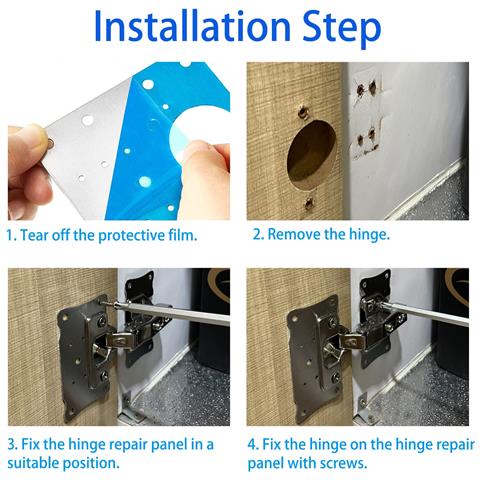 Installation Step

1. Tear off the protective film.

2. Remove the hinge.

3. Fix the hinge repair panel in a suitable position.

4. Fix the hinge on the hinge repair panel with screws.