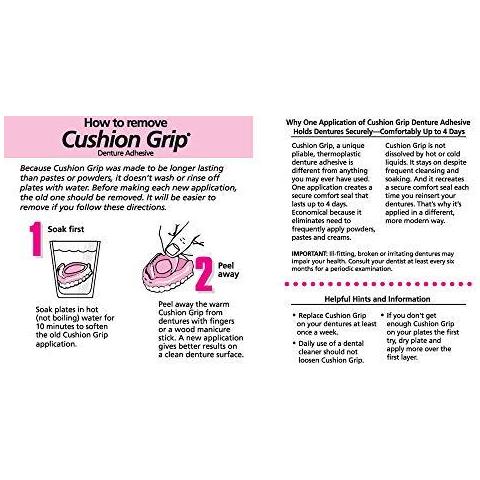 How to remove
Cushion Grip®
Denture Adhesive

Because Cushion Grip was made to be longer lasting than pastes or powders, it doesn't wash or rinse off plates with water. Before making each new application, the old one should be removed. It will be easier to remove if you follow these directions.

1 Soak first

Soak plates in hot (not boiling) water for 10 minutes to soften the old Cushion Grip application.

2 Peel away

Peel away the warm Cushion Grip from dentures with fingers or a wood manicure stick. A new application gives better results on a clean denture surface.

Why One Application of Cushion Grip Denture Adhesive Holds Dentures Securely—Comfortably Up to 4 Days

Cushion Grip, a unique pliable, thermoplastic denture adhesive is different from anything you may ever have used. One application creates a secure comfort seal that lasts up to 4 days. Economical because it eliminates need to frequently apply powders, pastes and creams.

Cushion Grip is not dissolved by hot or cold liquids. It stays on despite frequent cleansing and soaking. And it recreates a secure comfort seal each time you reinsert your dentures. That's why it's applied in a different, more modern way.

IMPORTANT: Ill-fitting, broken or irritating dentures may impair your health. Consult your dentist at least every six months for a periodic examination.

Helpful Hints and Information

• Replace Cushion Grip on your dentures at least once a week.
• Daily use of a dental cleaner should not loosen Cushion Grip.
• If you don't get enough Cushion Grip on your plates the first try, dry plate and apply more over the first layer.