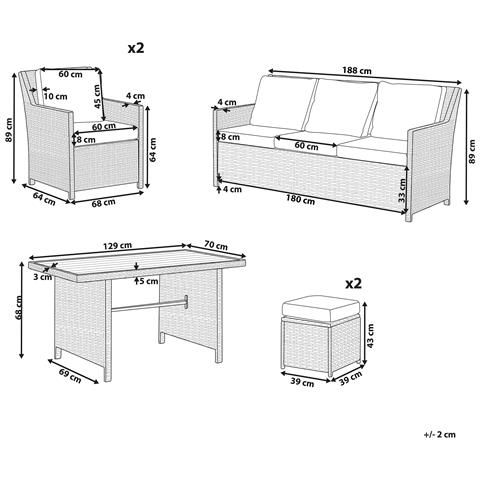 x2

60 cm
10 cm
45 cm
4 cm
89 cm
60 cm
8 cm
64 cm
64 cm
68 cm

188 cm
4 cm
8 cm
60 cm
89 cm
4 cm
180 cm
33 cm

129 cm
70 cm
3 cm
5 cm
68 cm
69 cm

x2

43 cm
39 cm
39 cm

+/- 2 cm