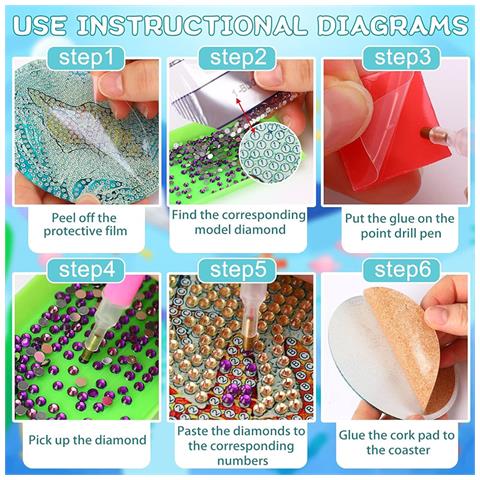 USE INSTRUCTIONAL DIAGRAMS

step1

Peel off the protective film

step2

Find the corresponding model diamond

step3

Put the glue on the point drill pen

step4

Pick up the diamond

step5

Paste the diamonds to the corresponding numbers

step6

Glue the cork pad to the coaster