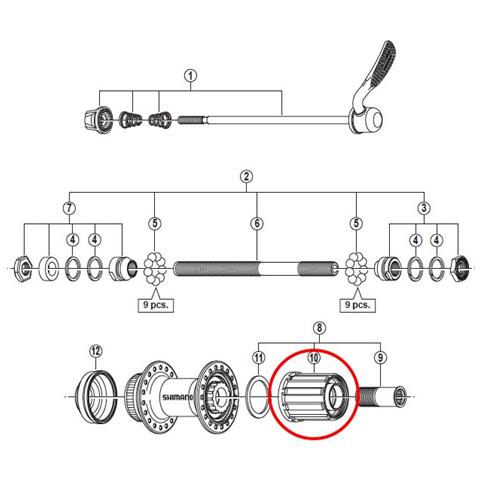 1

2

7

5

6

5

3

4

4

4

4

9 pcs.

9 pcs.

8

12

11

10

9

SHIMANO