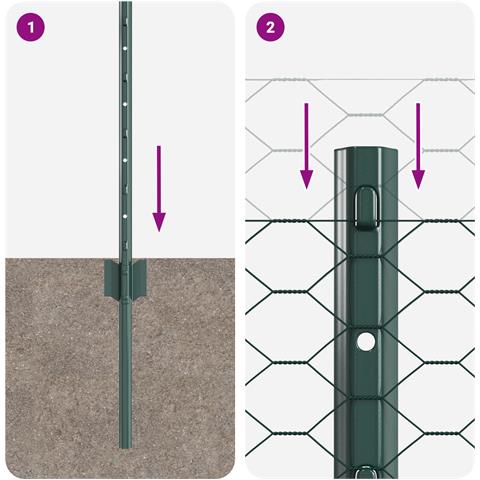 1

2