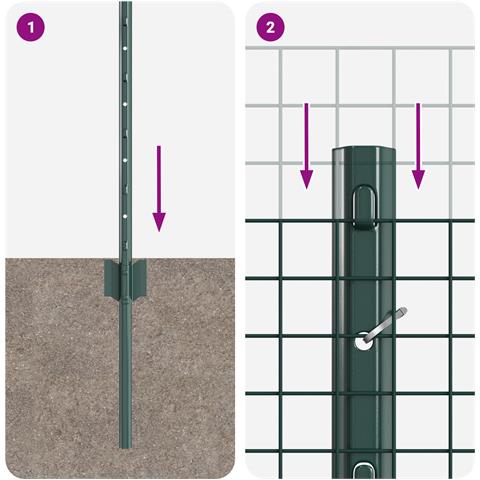 1

2