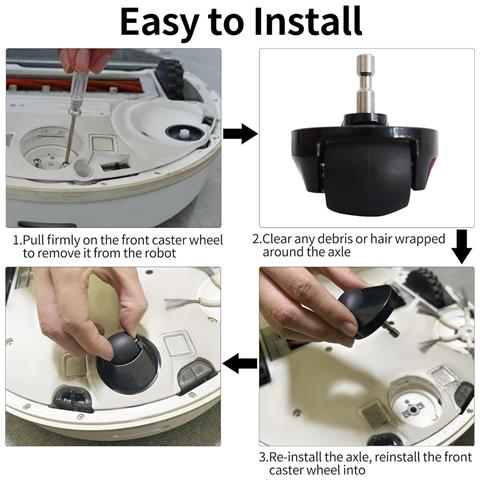 Easy to Install

1.Pull firmly on the front caster wheel to remove it from the robot

2.Clear any debris or hair wrapped around the axle

3.Re-install the axle, reinstall the front caster wheel into