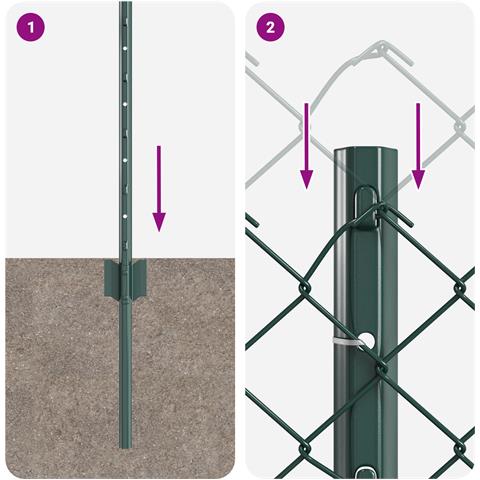 1

2