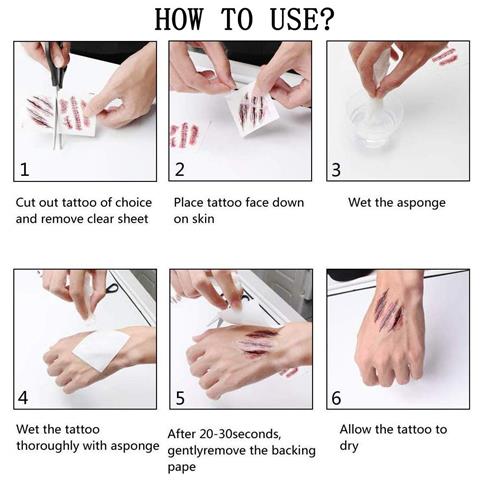 HOW TO USE?

1

Cut out tattoo of choice and remove clear sheet

2

Place tattoo face down on skin

3

Wet the asponge

4

Wet the tattoo thoroughly with asponge

5

After 20-30seconds, gentlyremove the backing pape

6

Allow the tattoo to dry