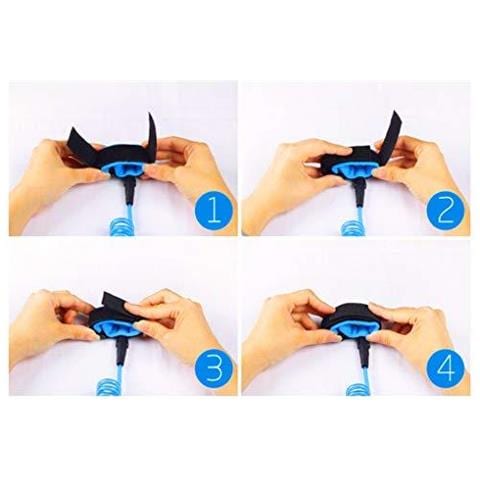 1

2

3

4