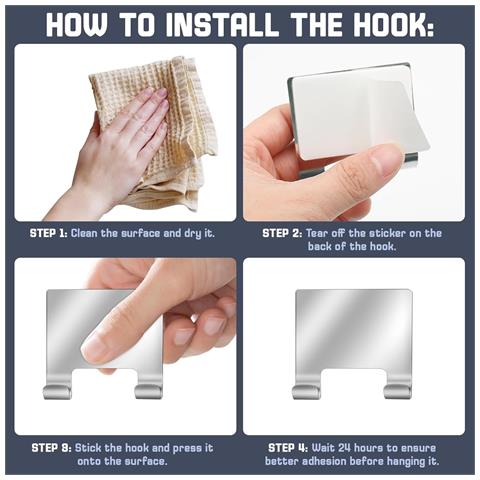 HOW TO INSTALL THE HOOK:

STEP 1: Clean the surface and dry it.

STEP 2: Tear off the sticker on the back of the hook.

STEP 3: Stick the hook and press it onto the surface.

STEP 4: Wait 24 hours to ensure better adhesion before hanging it.