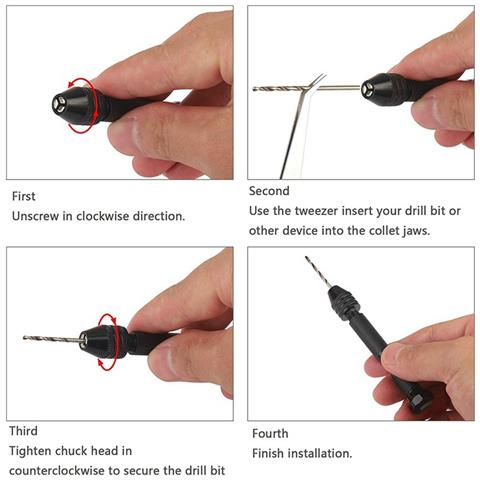 First
Unscrew in clockwise direction.

Second
Use the tweezer insert your drill bit or other device into the collet jaws.

Third
Tighten chuck head in counterclockwise to secure the drill bit

Fourth
Finish installation.