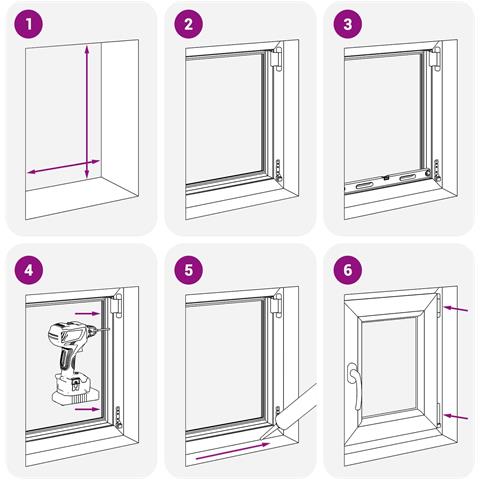 1

2

3

4

5

6