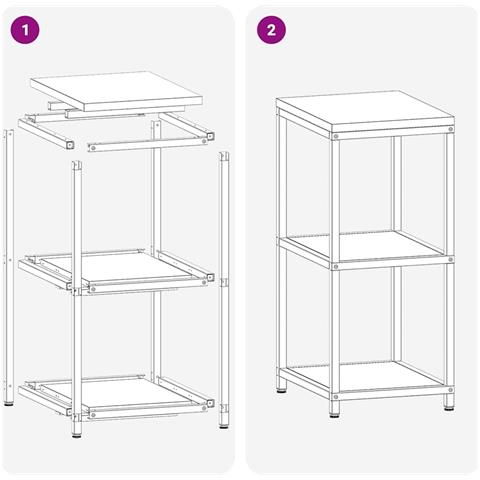 1

2