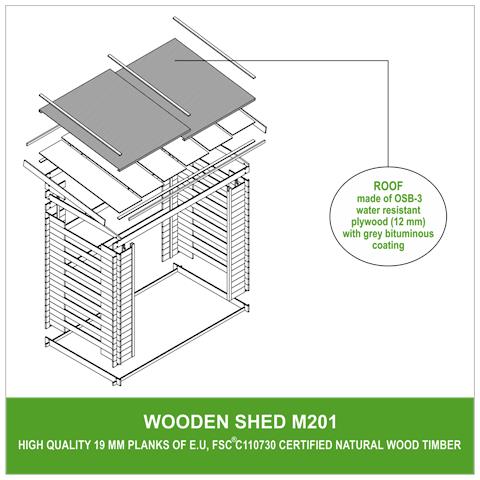 ROOF
made of OSB-3
water resistant
plywood (12 mm)
with grey bituminous
coating

WOODEN SHED M201

HIGH QUALITY 19 MM PLANKS OF E.U, FSC®C110730 CERTIFIED NATURAL WOOD TIMBER