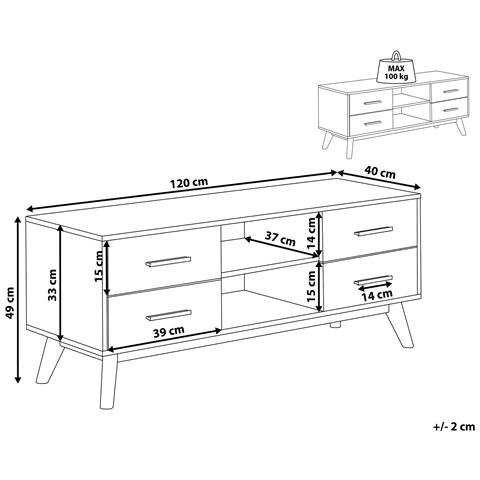 MAX
100 kg

120 cm
40 cm
49 cm
33 cm
15 cm
37 cm
14 cm
15 cm
14 cm
39 cm

+/- 2 cm