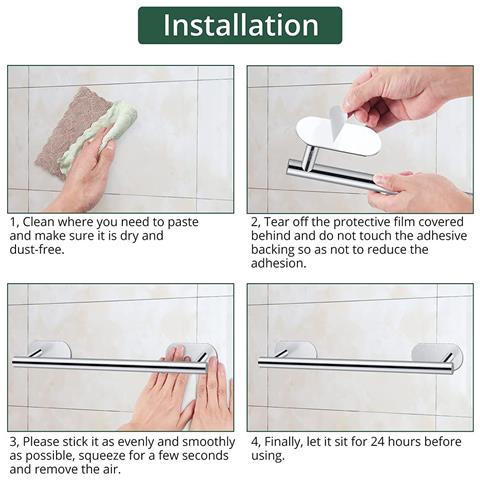 Installation

1, Clean where you need to paste and make sure it is dry and dust-free.

2, Tear off the protective film covered behind and do not touch the adhesive backing so as not to reduce the adhesion.

3, Please stick it as evenly and smoothly as possible, squeeze for a few seconds and remove the air.

4, Finally, let it sit for 24 hours before using.