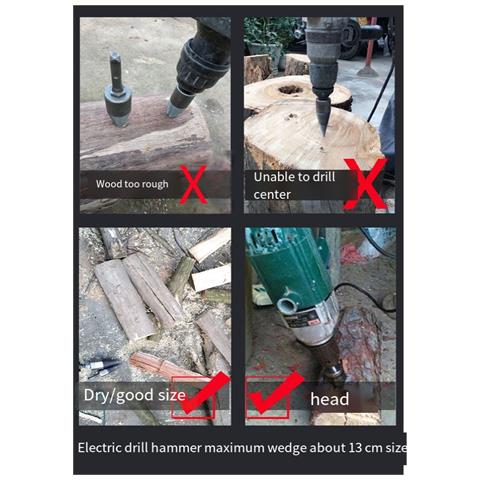 Wood too rough

Unable to drill center

Dry/good size

head

Electric drill hammer maximum wedge about 13 cm size