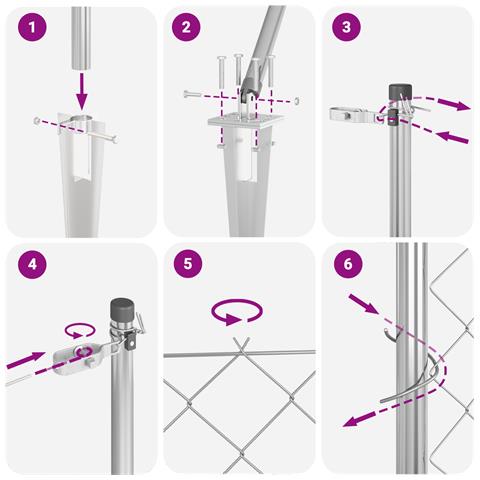 1

2

3

4

5

6