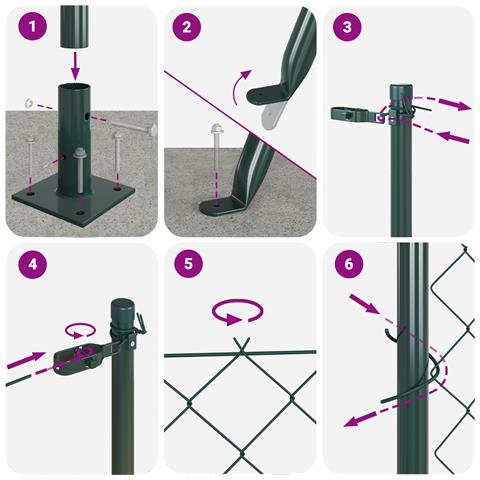 1

2

3

4

5

6