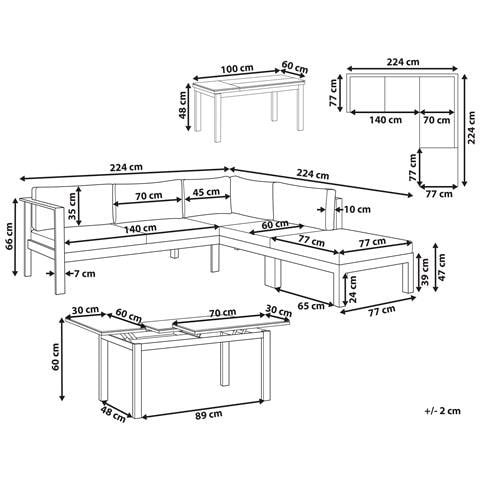 100 cm
60 cm
48 cm
224 cm
77 cm
140 cm
70 cm
224 cm
77 cm
77 cm
224 cm
224 cm
35 cm
70 cm
45 cm
10 cm
66 cm
140 cm
60 cm
77 cm
77 cm
7 cm
39 cm
47 cm
24 cm
65 cm
77 cm
30 cm
60 cm
70 cm
30 cm
60 cm
48 cm
89 cm
+/- 2 cm