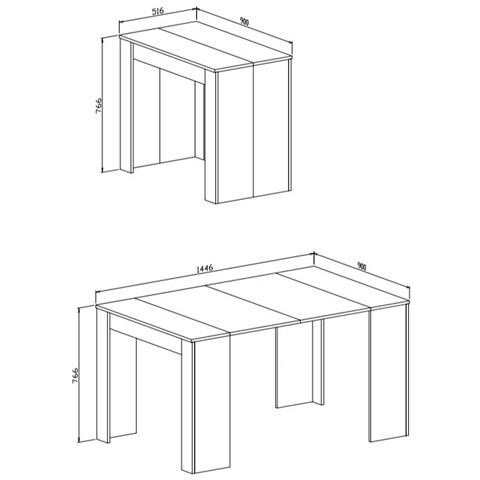 516
900
766
1446
900
766