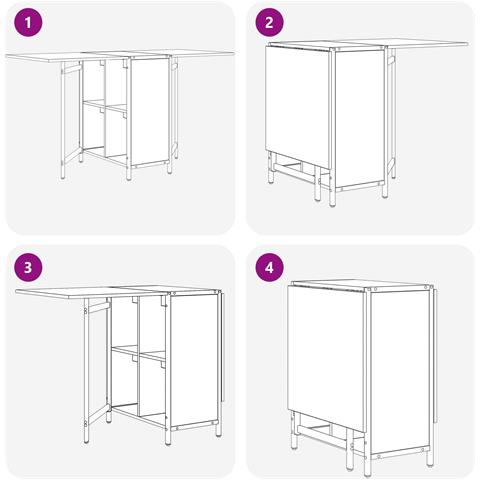 1

2

3

4