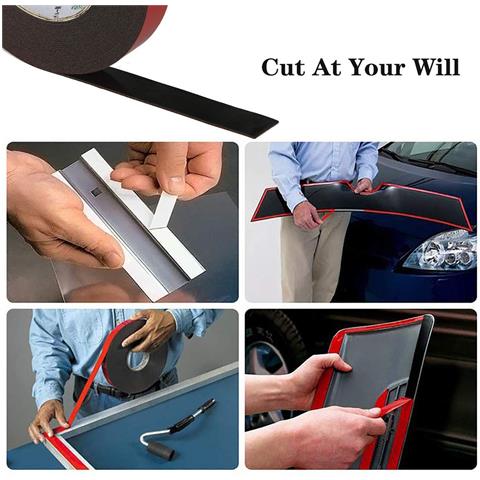 Cut At Your Will