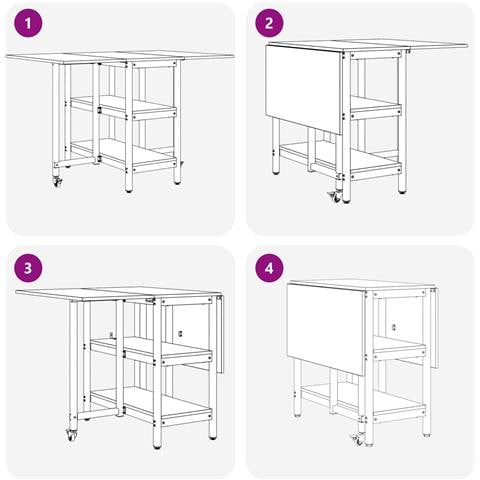 1

2

3

4