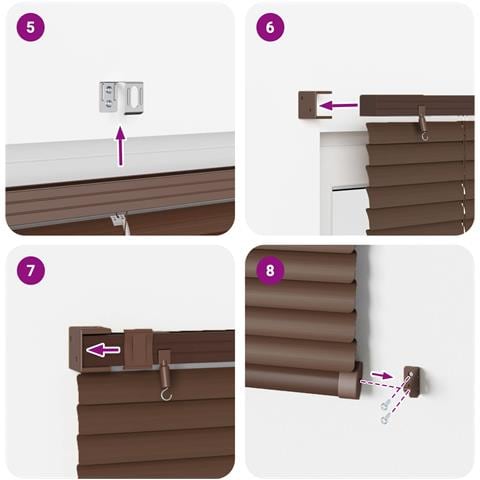 5

6

7

8