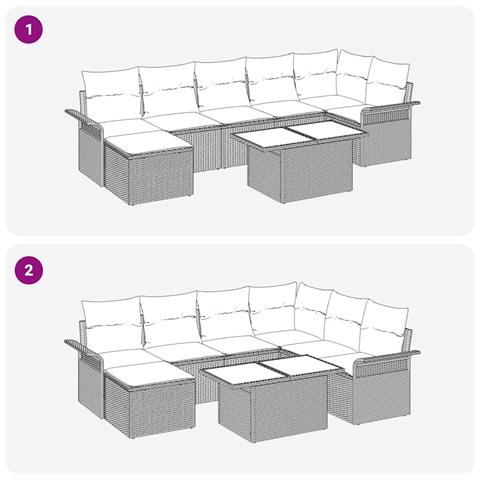 1

2