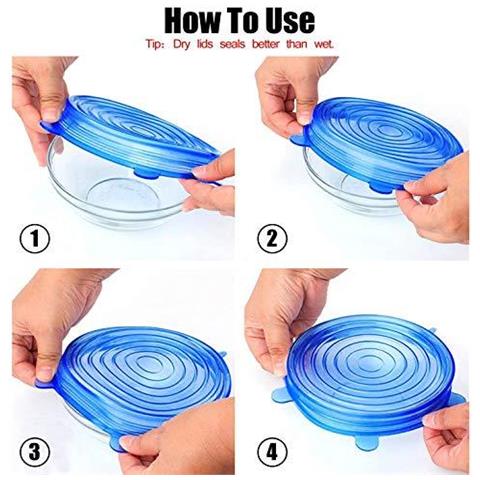 How To Use

Tip: Dry lids seals better than wet.

1

2

3

4