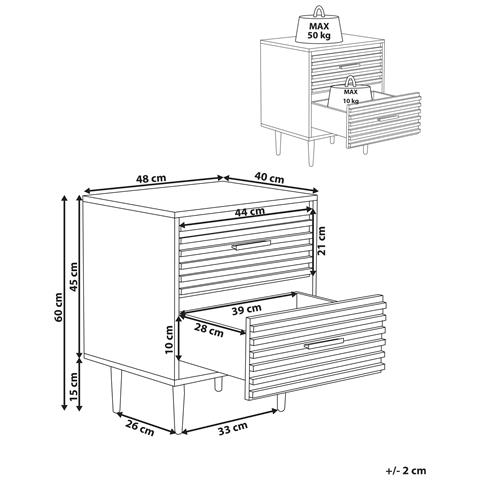 MAX
50 kg

MAX
10 kg

48 cm
40 cm
44 cm
21 cm
60 cm
45 cm
39 cm
28 cm
10 cm
15 cm
26 cm
33 cm

+/- 2 cm