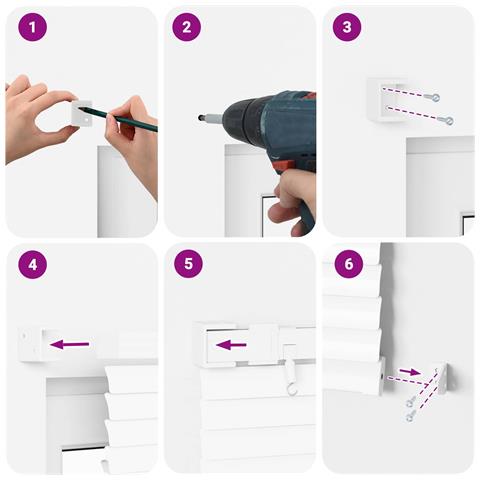 1

2

3

4

5

6