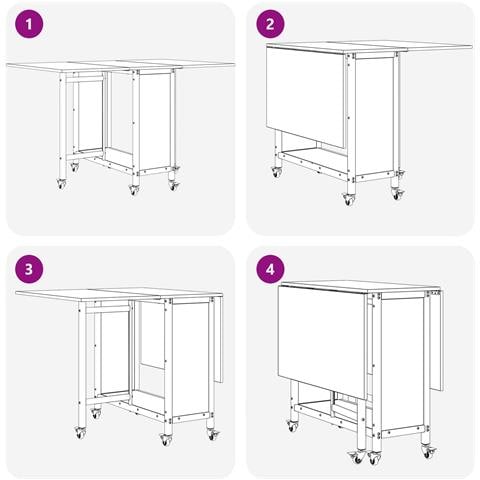 1

2

3

4