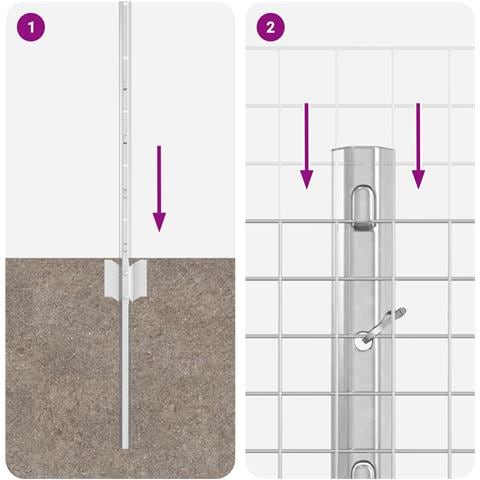 1

2