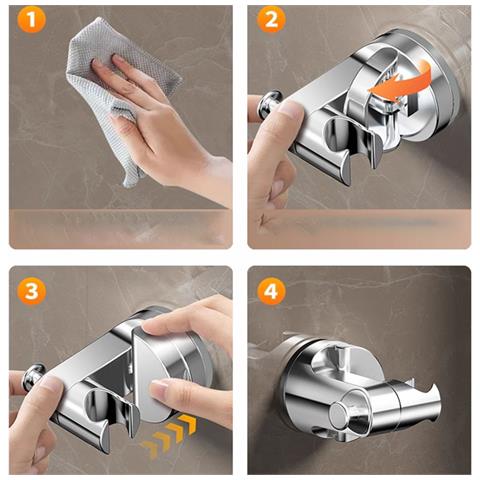 1

2

3

4