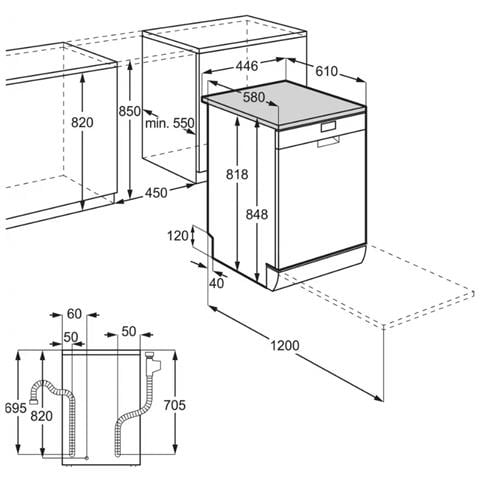 446
610
580
820
850
min. 550
818
848
450
120
40
1200
60
50
50
695
820
705