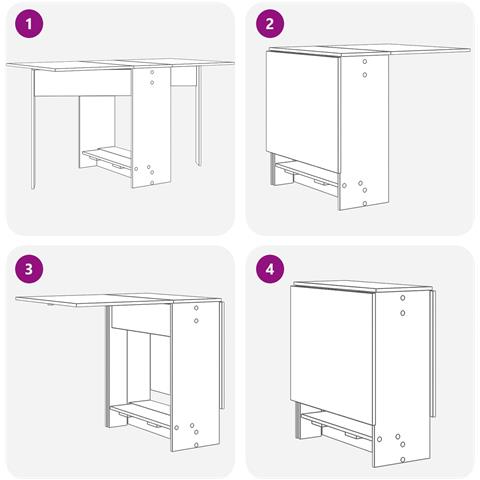 1

2

3

4