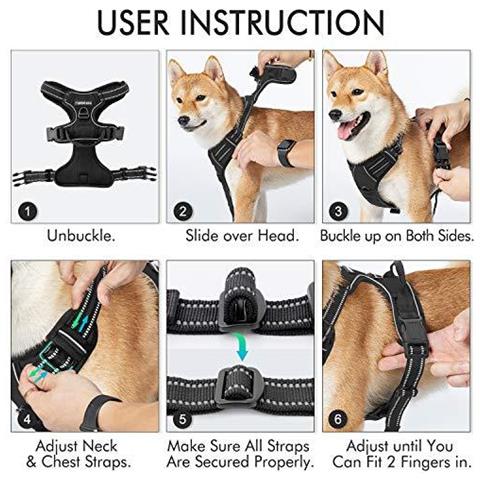 USER INSTRUCTION

1
Unbuckle.

2
Slide over Head.

3
Buckle up on Both Sides.

4
Adjust Neck & Chest Straps.

5
Make Sure All Straps Are Secured Properly.

6
Adjust until You Can Fit 2 Fingers in.