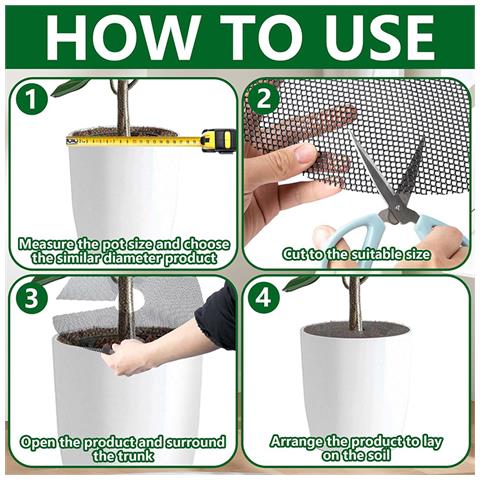 HOW TO USE

1

Measure the pot size and choose the similar diameter product

2

Cut to the suitable size

3

Open the product and surround the trunk

4

Arrange the product to lay on the soil